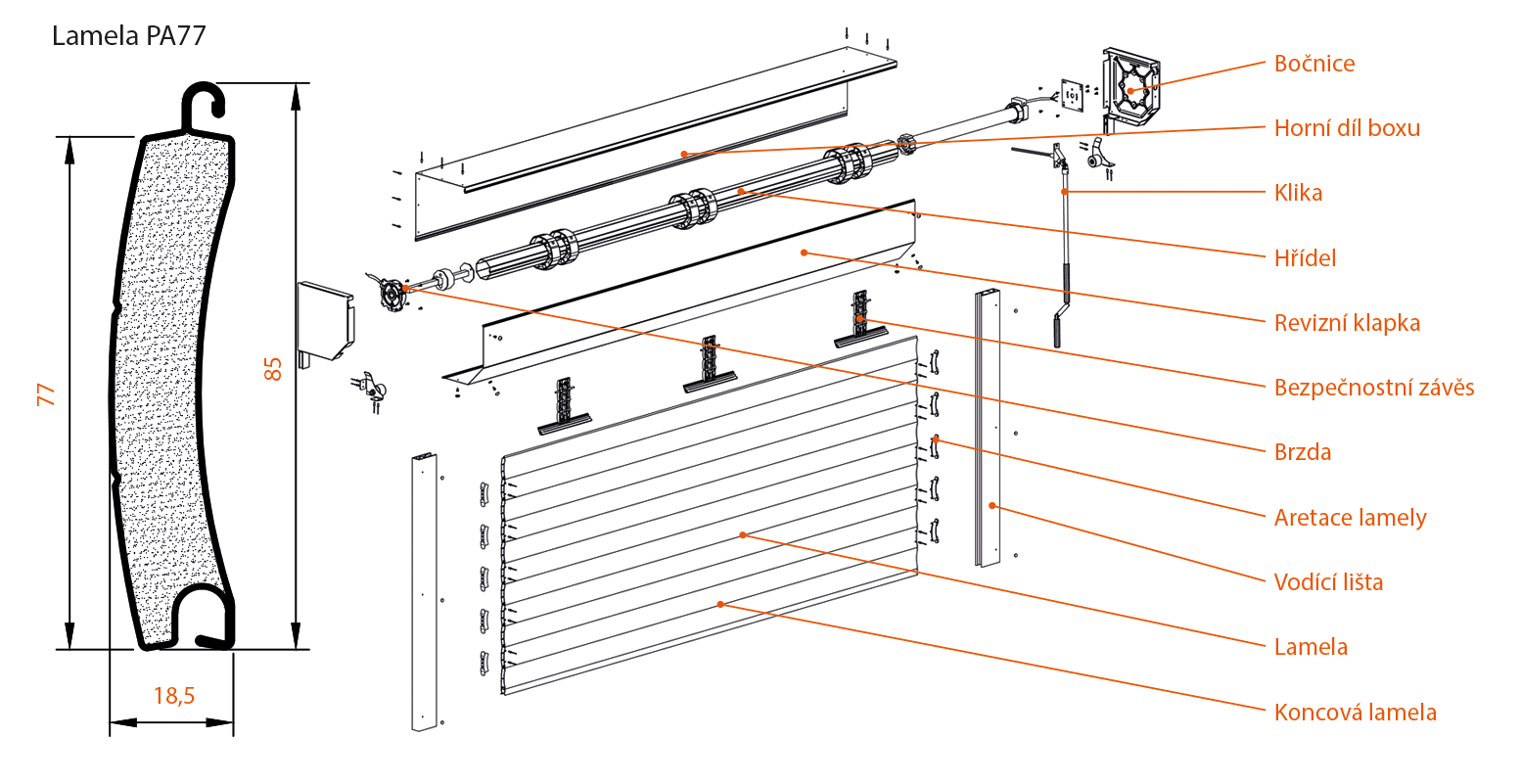 Lamela PA77

77

85

18,5

Bočnice

Horní díl boxu

Klika

Hřídel

Revizní klapka

Bezpečnostní závěs

Brzda

Aretace lamely

Vodící lišta

Lamela

Koncová lamela