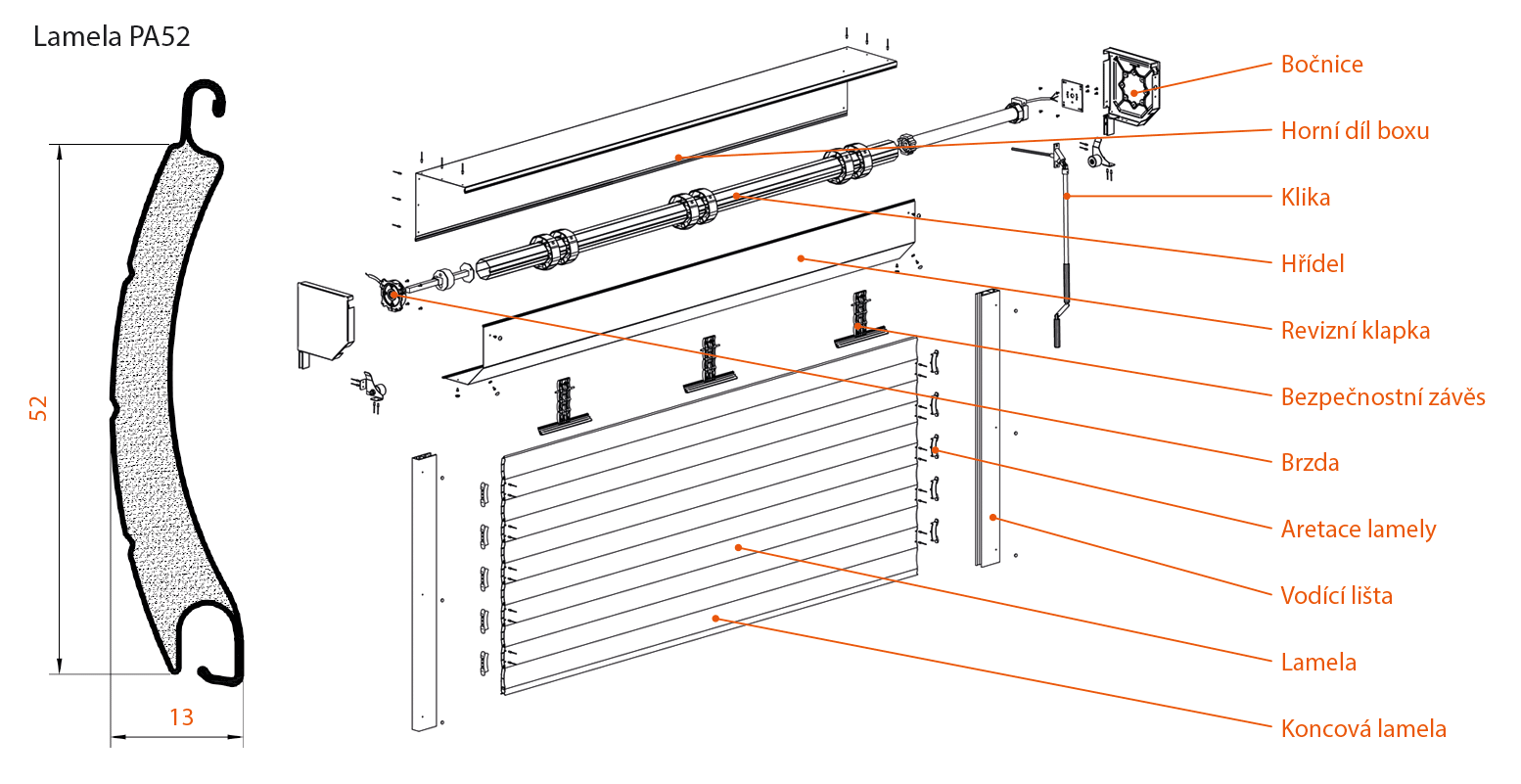 Lamela PA52

52

13

Bočnice

Horní díl boxu

Klika

Hřídel

Revizní klapka

Bezpečnostní závěs

Brzda

Aretace lamely

Vodící lišta

Lamela

Koncová lamela