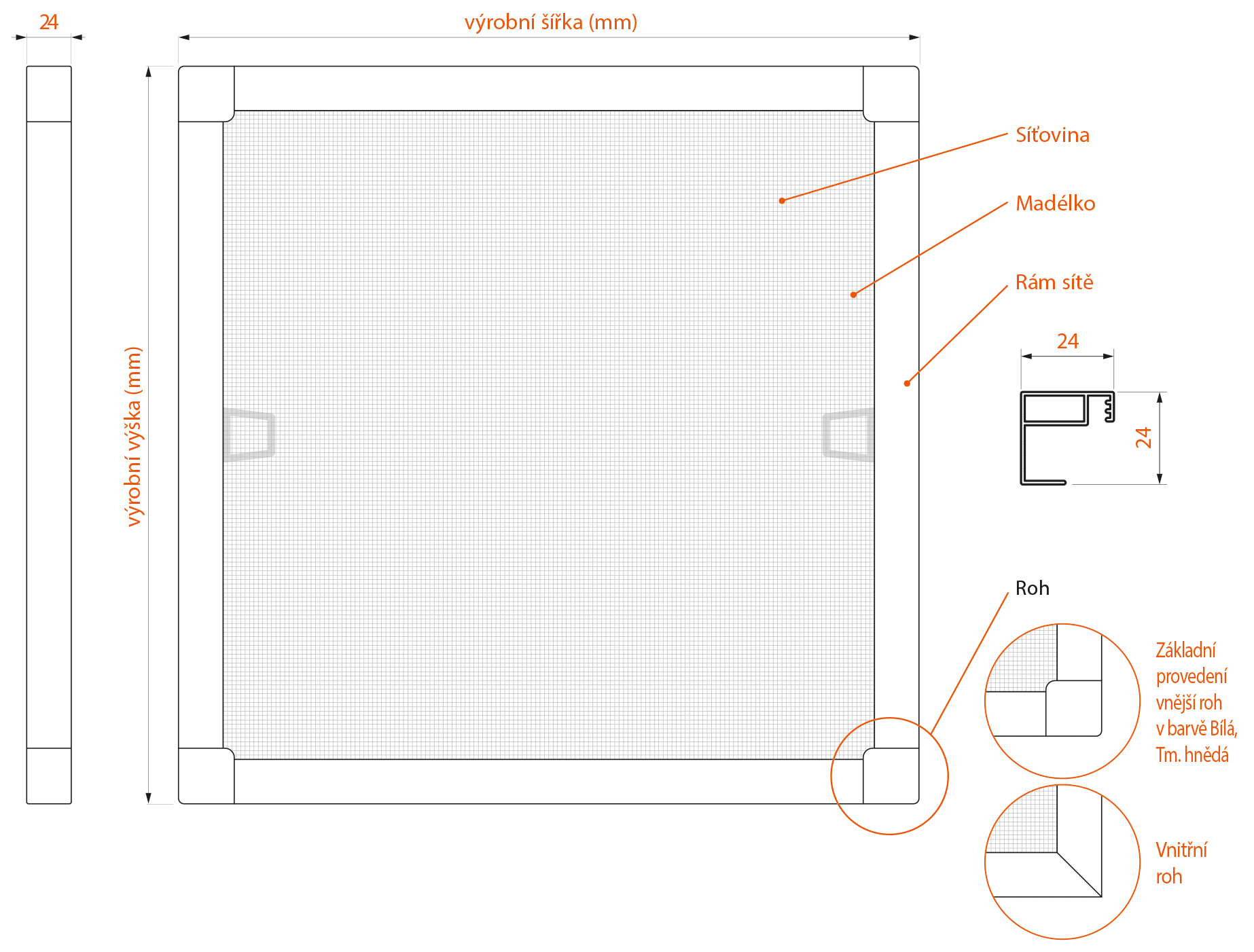 24

výrobní šířka (mm)

výrobní výška (mm)

Síťovina

Madélko

Rám sítě

24

24

Roh

Základní provedení vnější roh v barvě Bílá, Tm. hnědá

Vnitřní roh