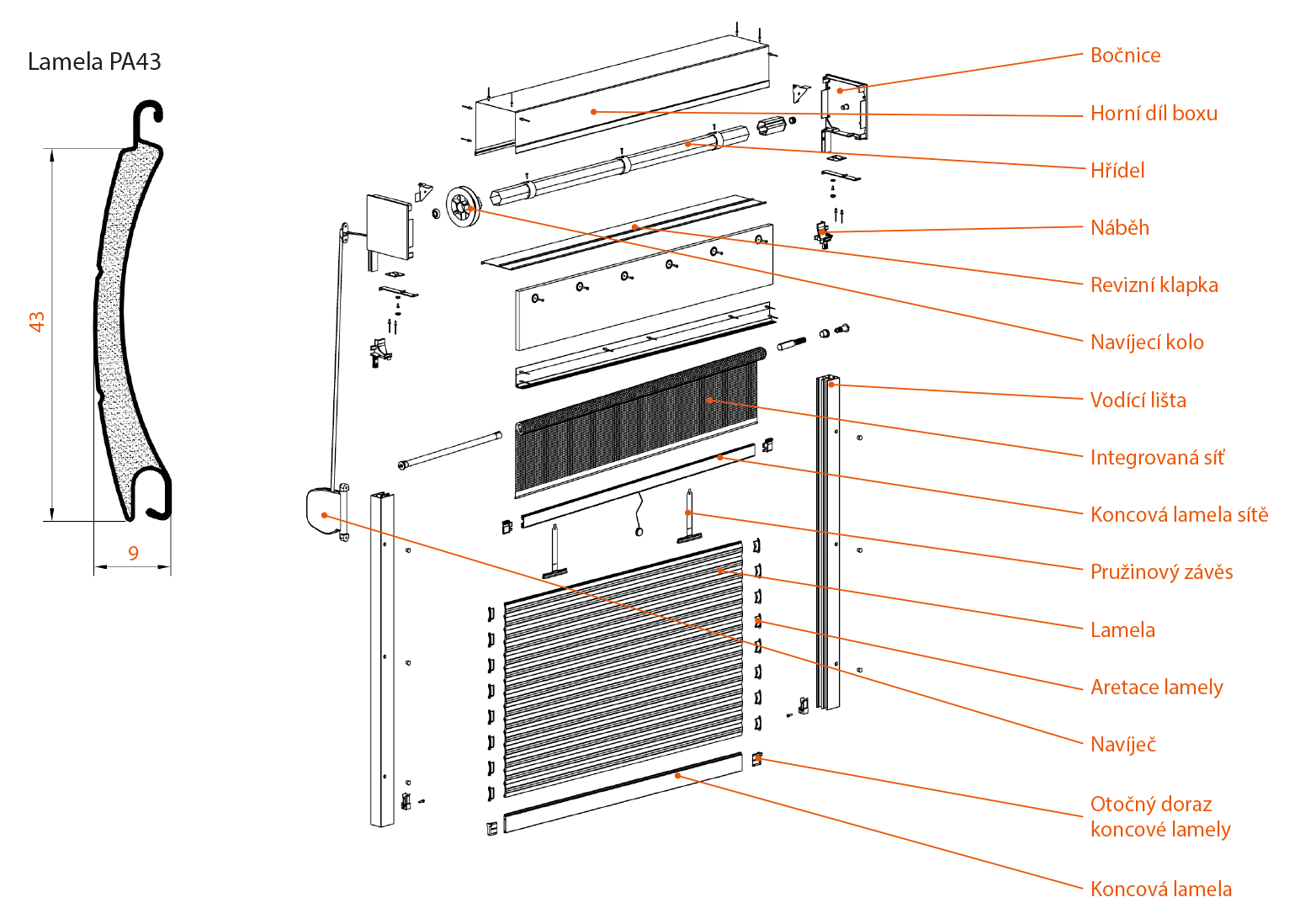 Lamela PA43

43

9

Bočnice

Horní díl boxu

Hřídel

Náběh

Revizní klapka

Navíjecí kolo

Vodící lišta

Integrovaná síť

Koncová lamela sítě

Pružinový závěs

Lamela

Aretace lamely

Navíječ

Otočný doraz koncové lamely

Koncová lamela