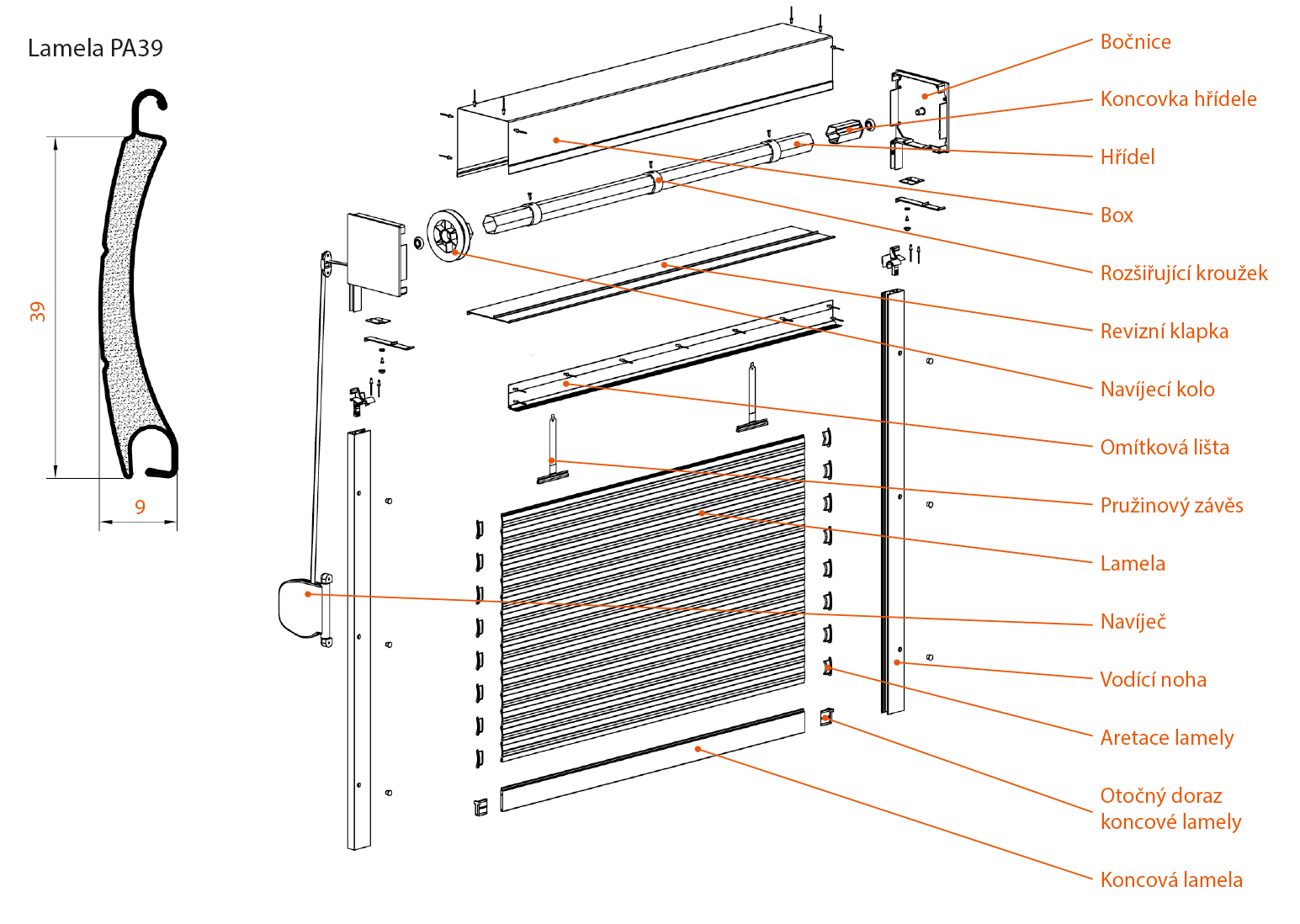 Lamela PA39

39

9

Bočnice

Koncovka hřídele

Hřídel

Box

Rozšiřující kroužek

Revizní klapka

Navíjecí kolo

Omítková lišta

Pružinový závěs

Lamela

Navíječ

Vodící noha

Aretace lamely

Otočný doraz koncové lamely

Koncová lamela