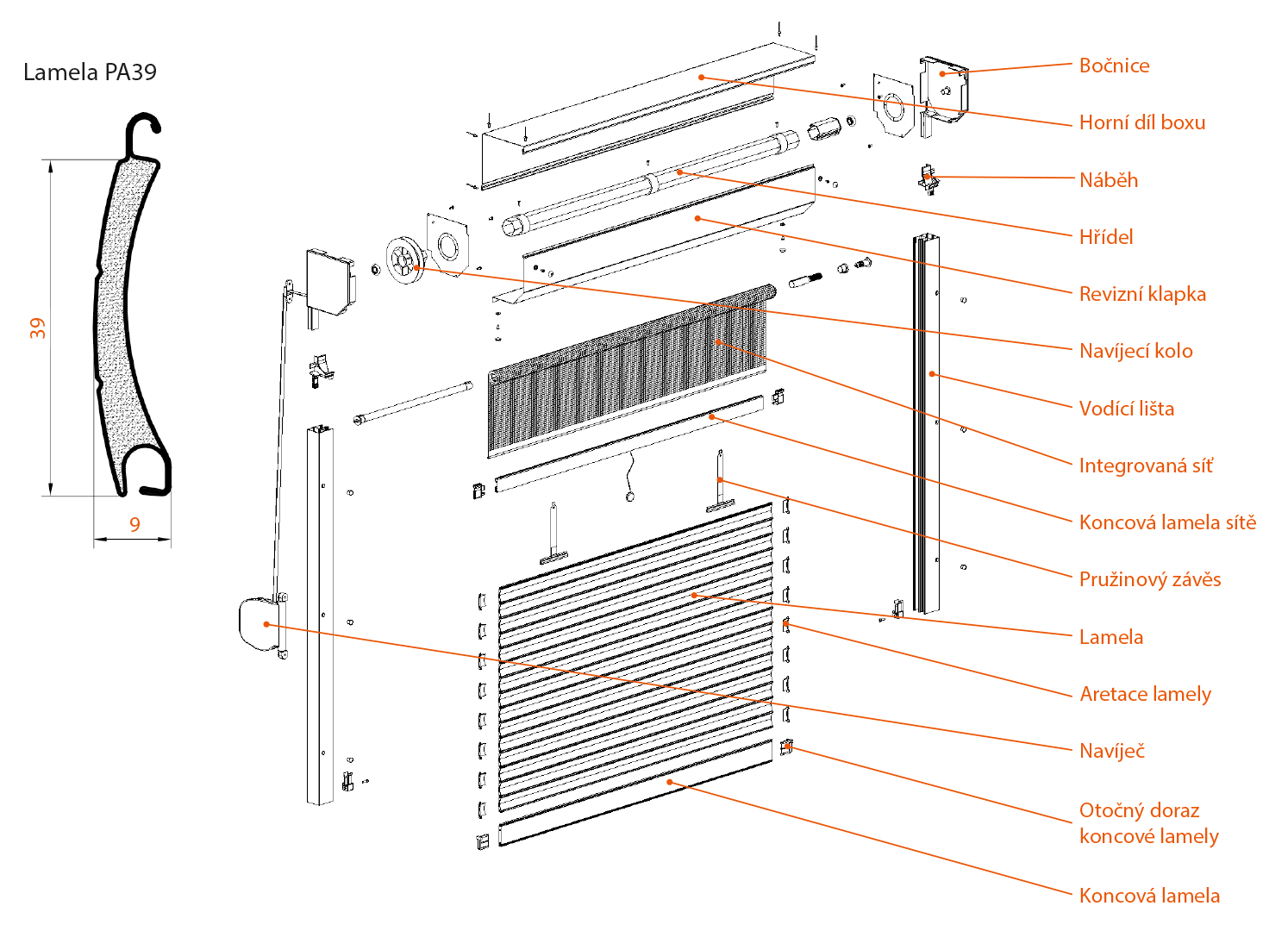 Lamela PA39

39

9

Bočnice

Horní díl boxu

Náběh

Hřídel

Revizní klapka

Navíjecí kolo

Vodící lišta

Integrovaná síť

Koncová lamela sítě

Pružinový závěs

Lamela

Aretace lamely

Navíječ

Otočný doraz koncové lamely

Koncová lamela