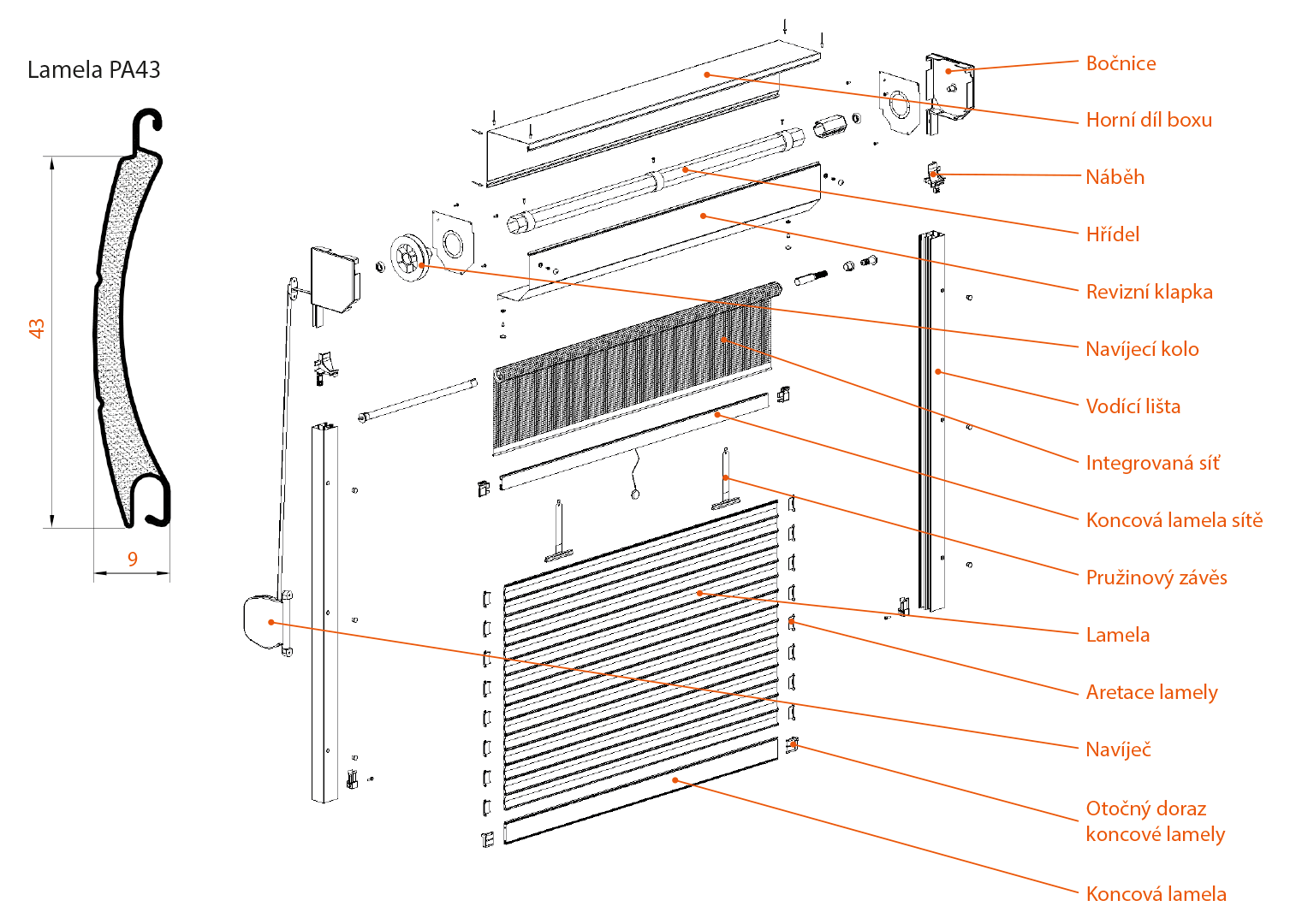 Lamela PA43

43

9

Bočnice

Horní díl boxu

Náběh

Hřídel

Revizní klapka

Navíjecí kolo

Vodící lišta

Integrovaná síť

Koncová lamela sítě

Pružinový závěs

Lamela

Aretace lamely

Navíječ

Otočný doraz koncové lamely

Koncová lamela