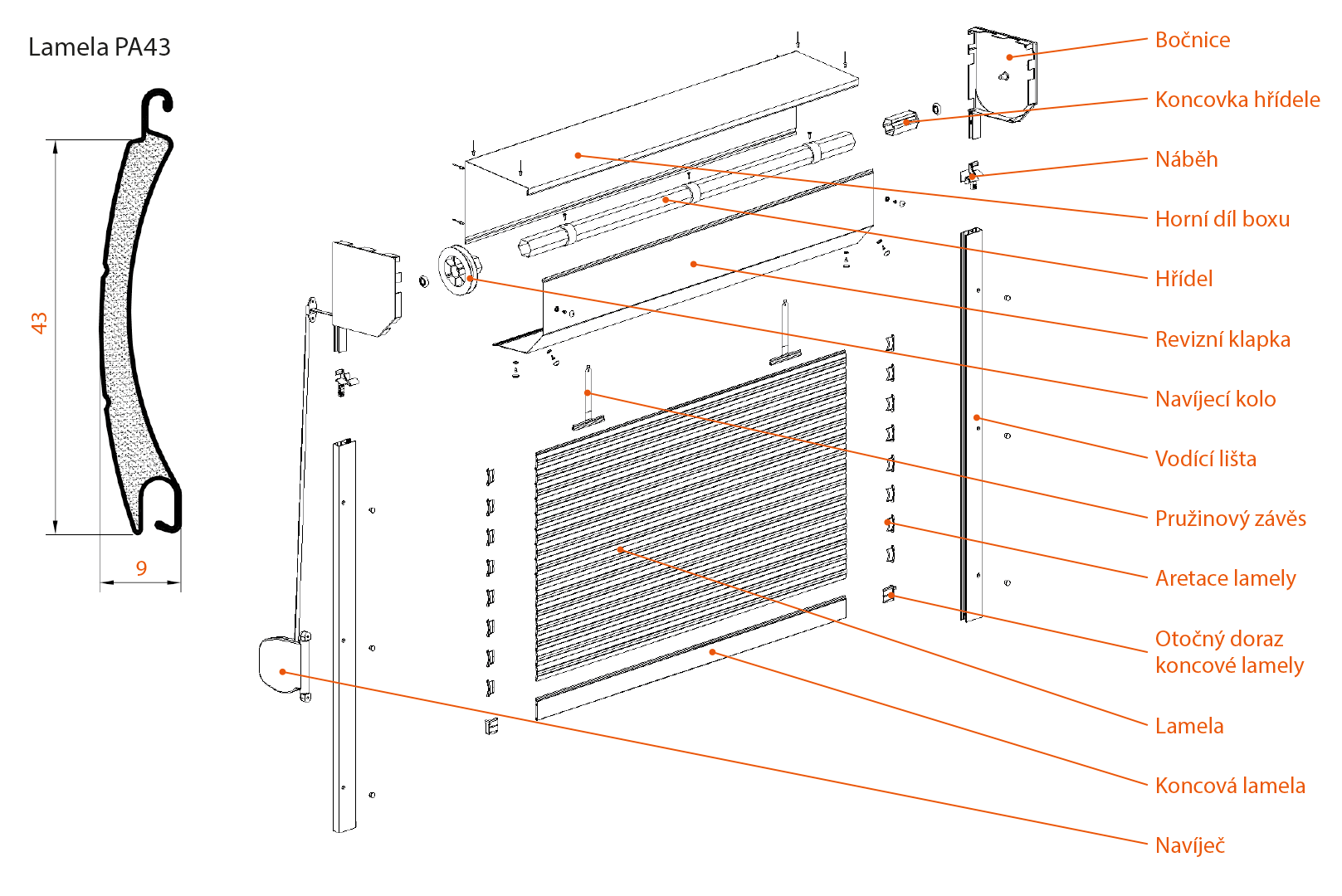 Lamela PA43

43

9

Bočnice

Koncovka hřídele

Náběh

Horní díl boxu

Hřídel

Revizní klapka

Navíjecí kolo

Vodící lišta

Pružinový závěs

Aretace lamely

Otočný doraz koncové lamely

Lamela

Koncová lamela

Navíječ