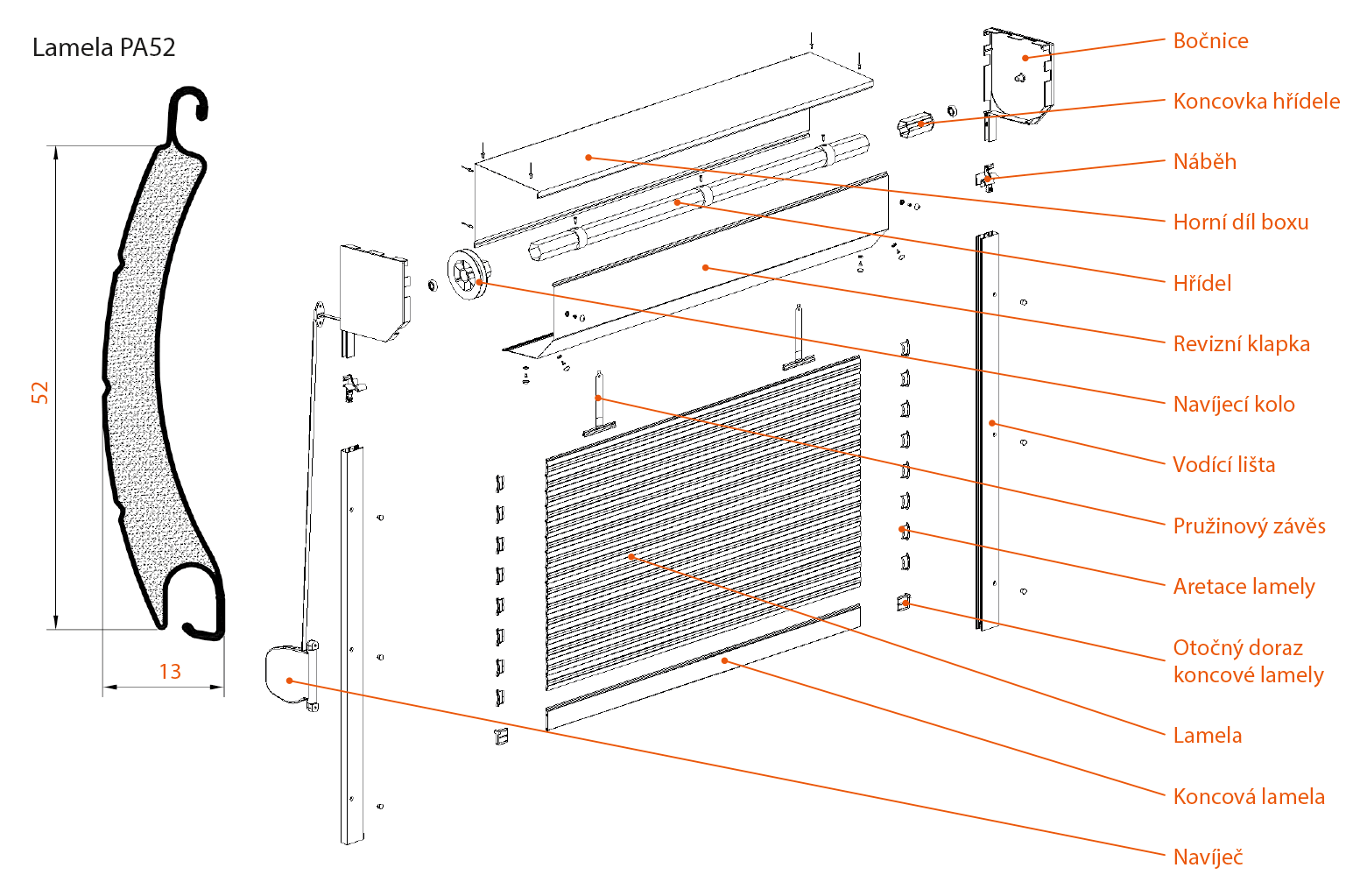 Lamela PA52

52

13

Bočnice

Koncovka hřídele

Náběh

Horní díl boxu

Hřídel

Revizní klapka

Navíjecí kolo

Vodící lišta

Pružinový závěs

Aretace lamely

Otočný doraz koncové lamely

Lamela

Koncová lamela

Navíječ