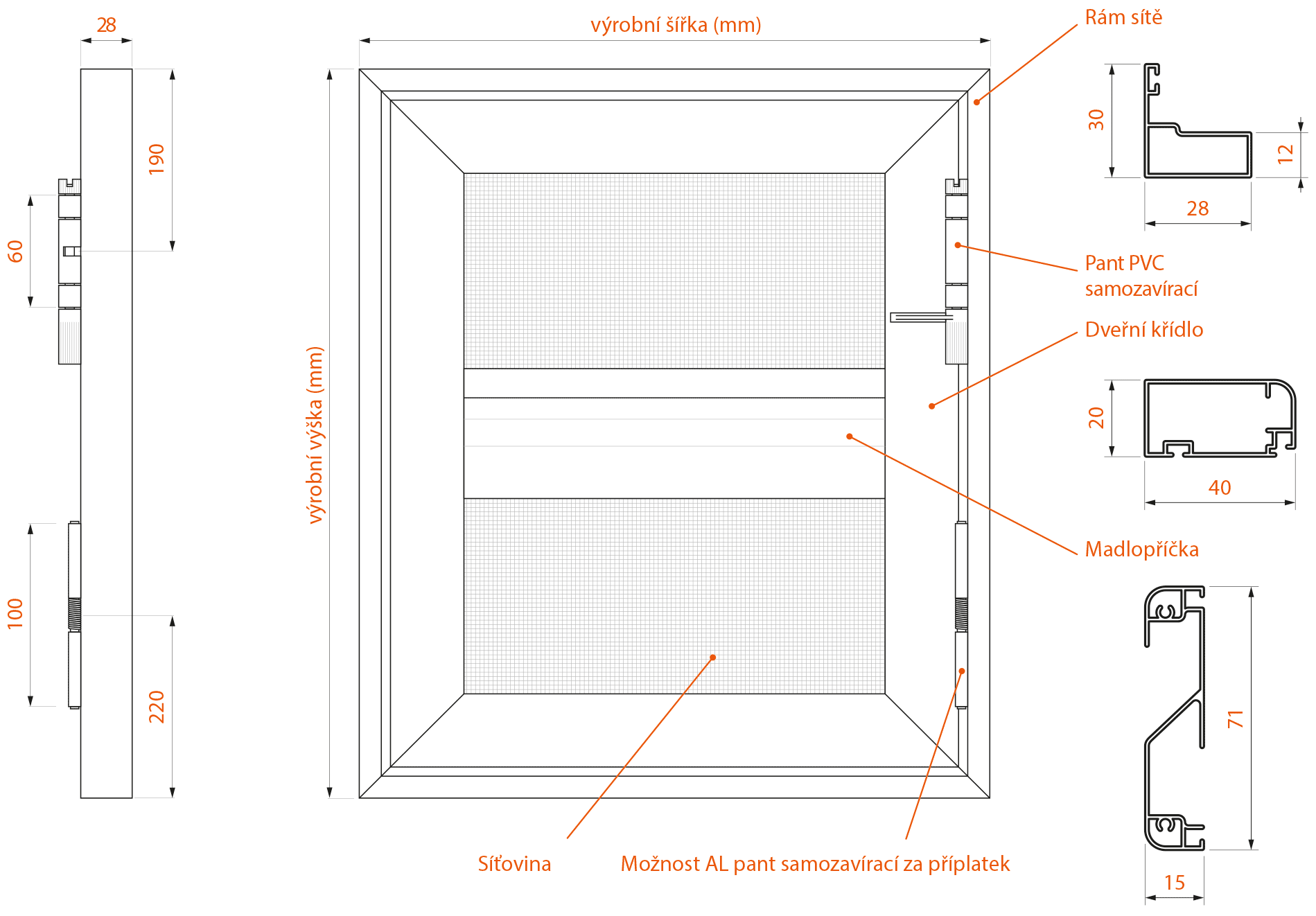 28

190

60

100

220

výrobní šířka (mm)

výrobní výška (mm)

Rám sítě

30

12

28

Pant PVC samozavírací

Dveřní křídlo

20

40

Madlopříčka

71

15

Síťovina

Možnost AL pant samozavírací za příplatek