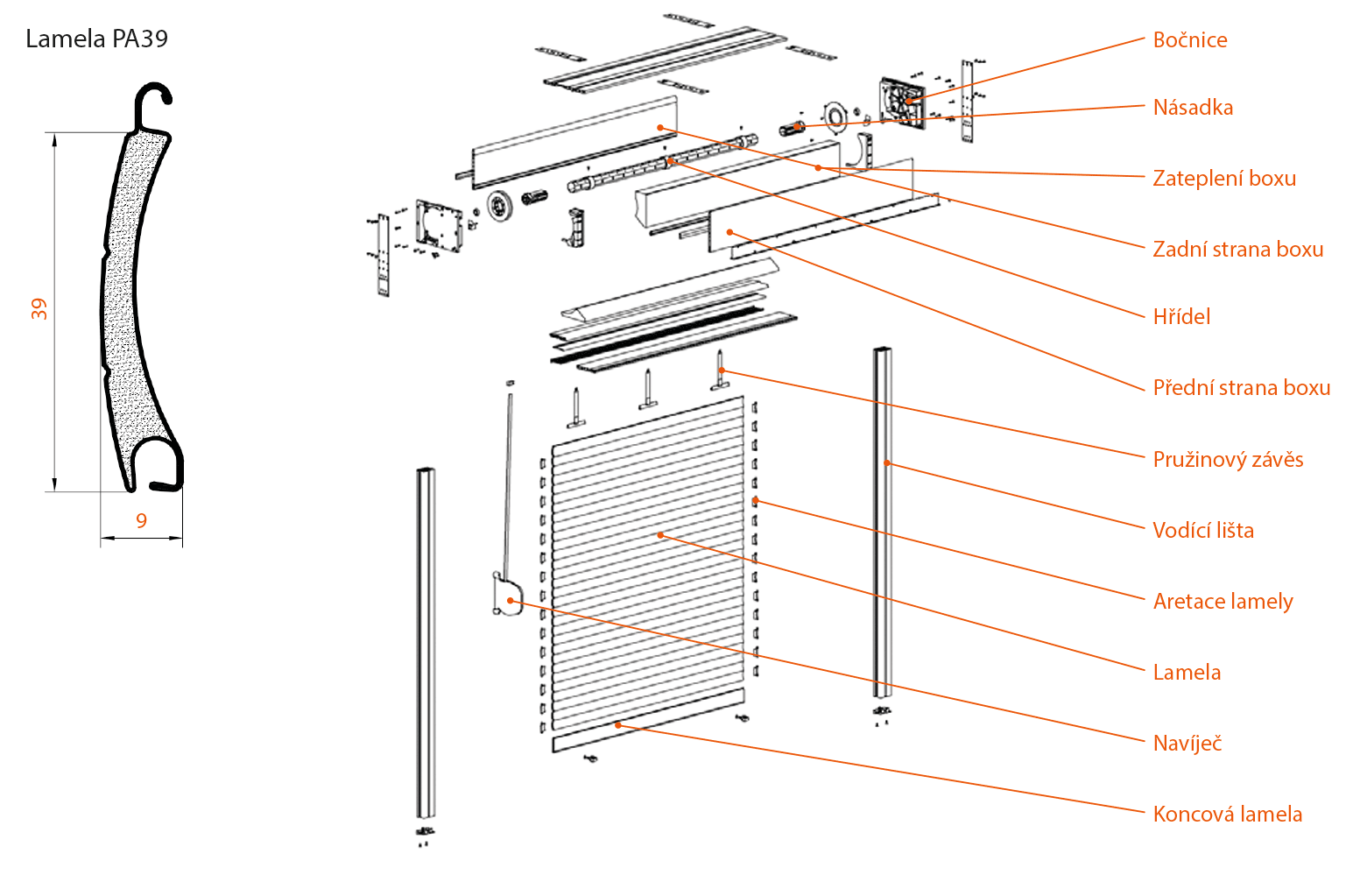 Lamela PA39

39

9

Bočnice

Násadka

Zateplení boxu

Zadní strana boxu

Hřídel

Přední strana boxu

Pružinový závěs

Vodící lišta

Aretace lamely

Lamela

Navíječ

Koncová lamela